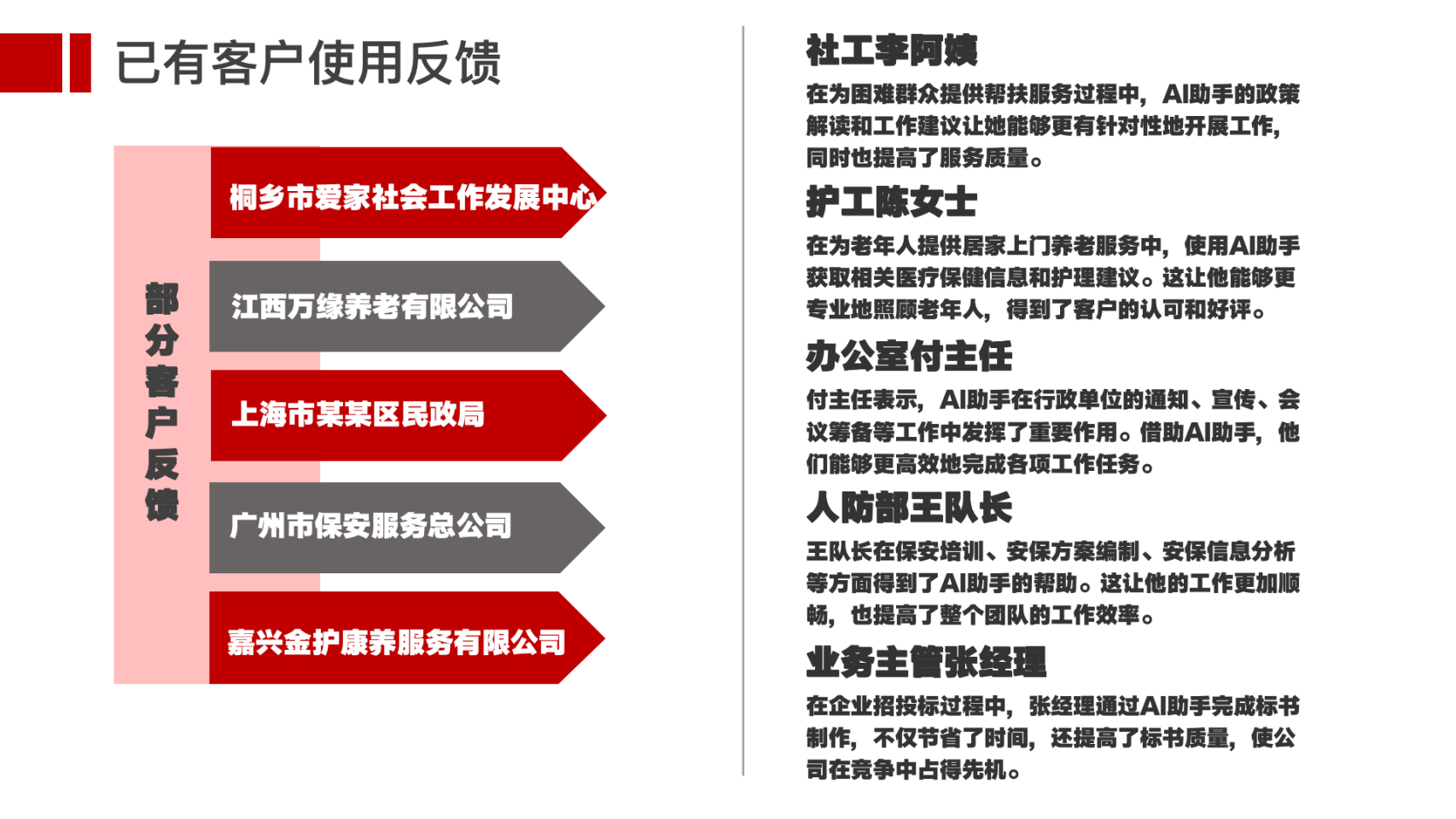 已有客户使用反馈

部分客户反馈

桐乡市爱家社会工作发展中心

江西万缘养老有限公司

上海市某某区民政局

广州市保安服务总公司

嘉兴金护康养服务有限公司

社工李阿姨

在为困难群众提供帮扶服务过程中，AI助手的政策解读和工作建议让她能够更有针对性地开展工作，同时也提高了服务质量。

护工陈女士

在为老年人提供居家上门养老服务中，使用AI助手获取相关医疗保健信息和护理建议。这让他能够更专业地照顾老年人，得到了客户的认可和好评。

办公室付主任

付主任表示，AI助手在行政单位的通知、宣传、会议筹备等工作中发挥了重要作用。借助AI助手，他们能够更高效地完成各项工作任务。

人防部王队长

王队长在保安培训、安保方案编制、安保信息分析等方面得到了AI助手的帮助。这让他的工作更加顺畅，也提高了整个团队的工作效率。

业务主管张经理

在企业招投标过程中，张经理通过AI助手完成标书制作，不仅节省了时间，还提高了标书质量，使公司在竞争中占得先机。